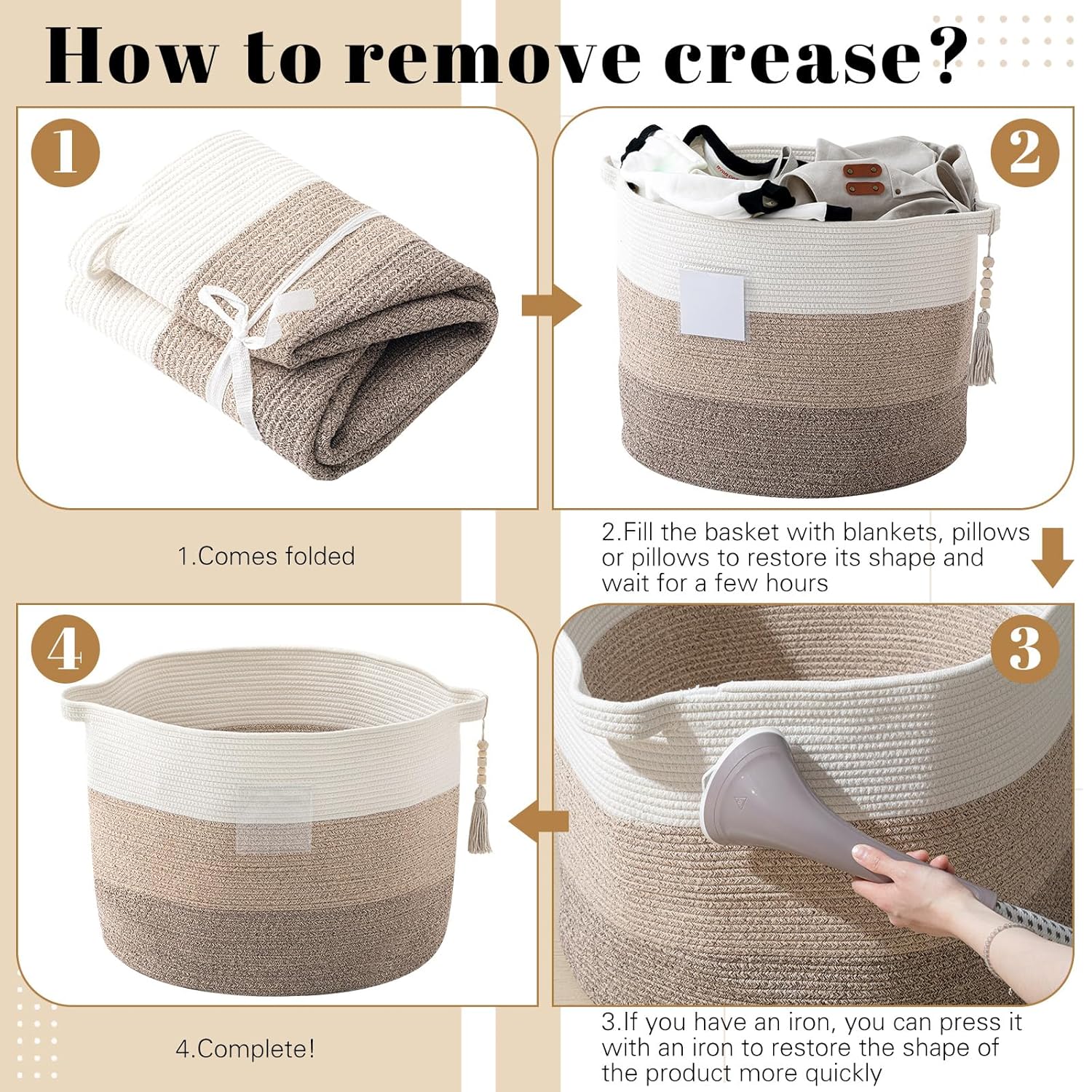 How to remove crease?

1

2

1.Comes folded

2.Fill the basket with blankets, pillows or pillows to restore its shape and wait for a few hours

4

3

4.Complete!

3.If you have an iron, you can press it with an iron to restore the shape of the product more quickly