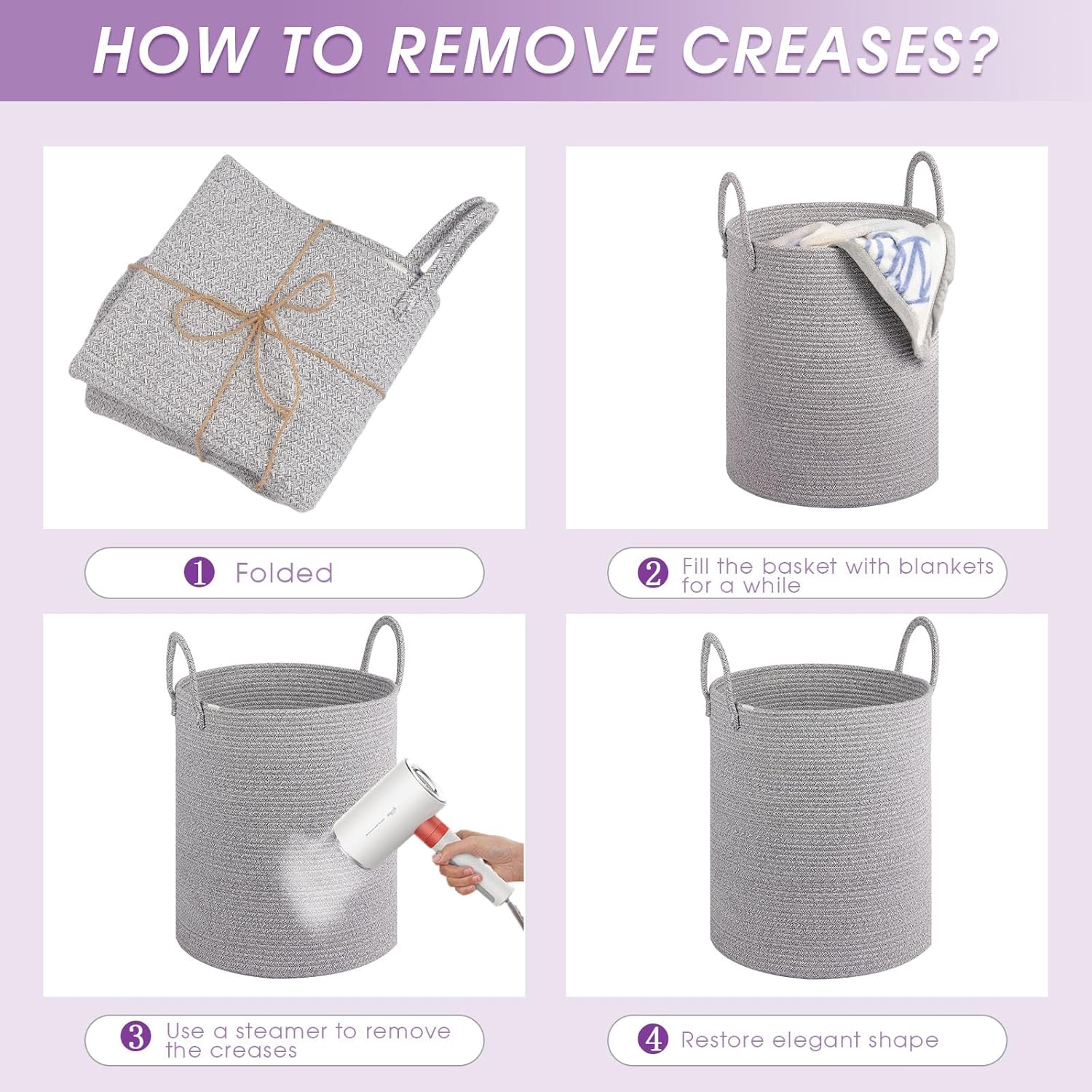 HOW TO REMOVE CREASES?

1 Folded

2 Fill the basket with blankets for a while

3 Use a steamer to remove the creases

4 Restore elegant shape