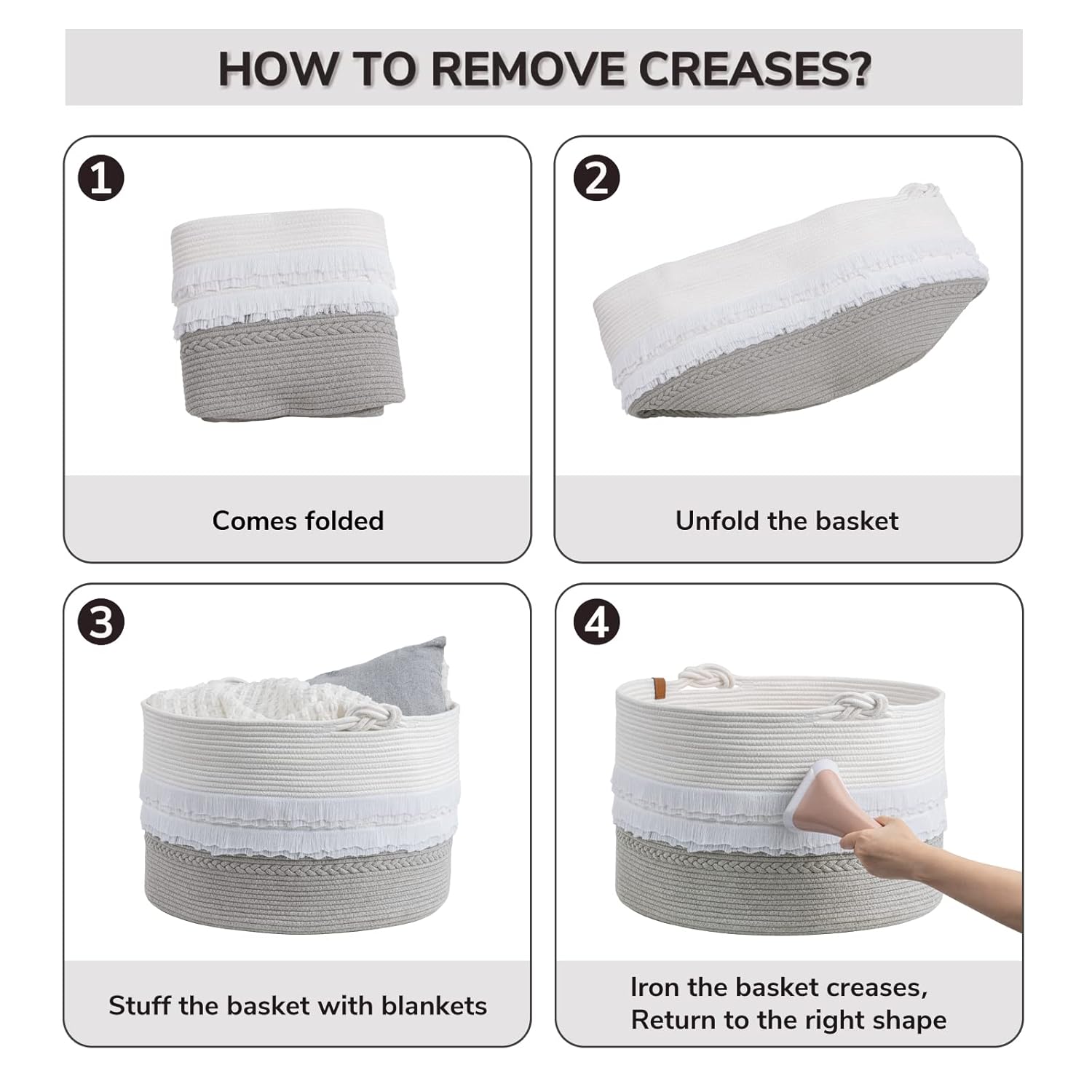 HOW TO REMOVE CREASES?

1

Comes folded

2

Unfold the basket

3

Stuff the basket with blankets

4

Iron the basket creases, Return to the right shape