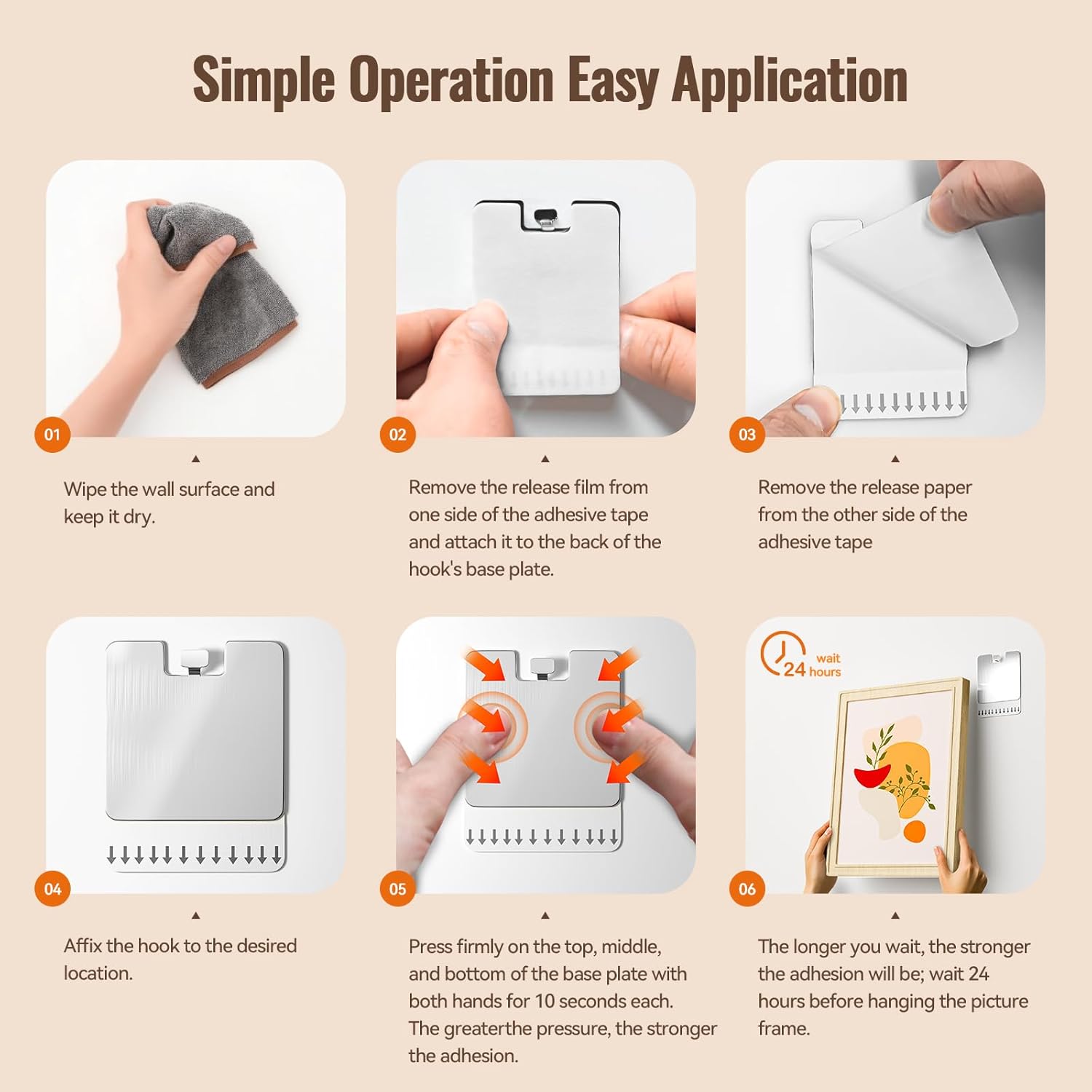 Simple Operation Easy Application

01

Wipe the wall surface and keep it dry.

02

Remove the release film from one side of the adhesive tape and attach it to the back of the hook's base plate.

03

Remove the release paper from the other side of the adhesive tape

04

Affix the hook to the desired location.

05

Press firmly on the top, middle, and bottom of the base plate with both hands for 10 seconds each. The greaterthe pressure, the stronger the adhesion.

wait 24 hours

06

The longer you wait, the stronger the adhesion will be; wait 24 hours before hanging the picture frame.