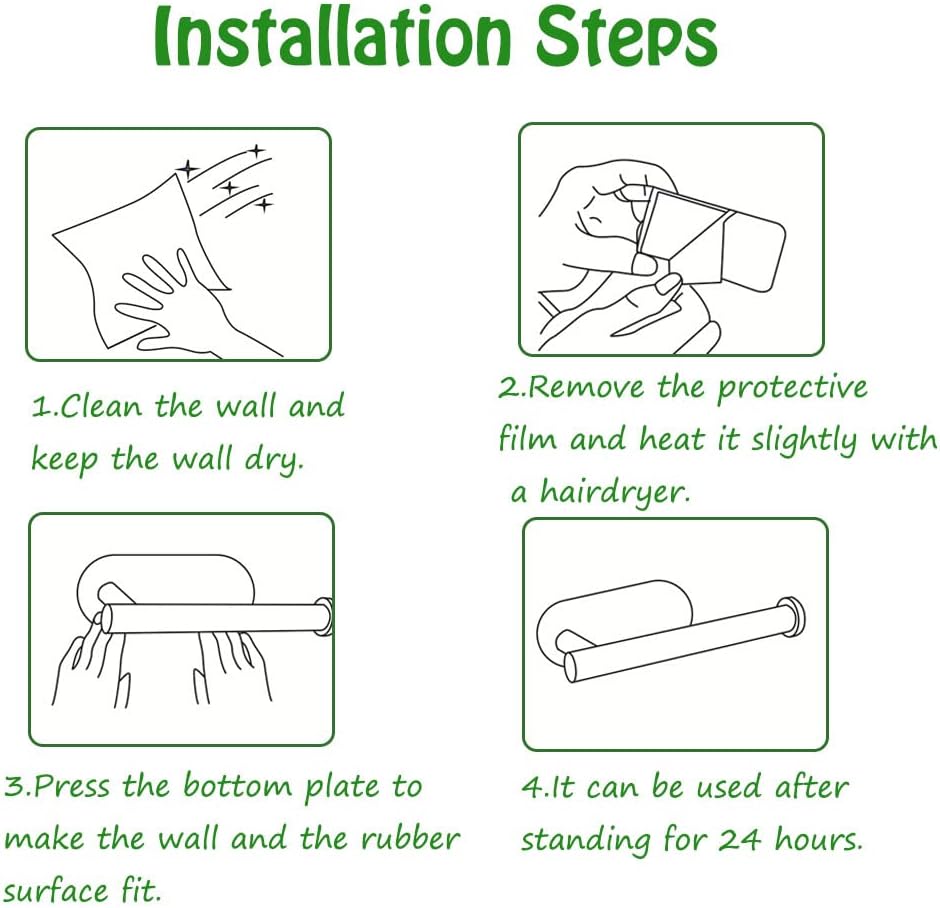 Installation Steps

1.Clean the wall and keep the wall dry.

2.Remove the protective film and heat it slightly with a hairdryer.

3.Press the bottom plate to make the wall and the rubber surface fit.

4.It can be used after standing for 24 hours.