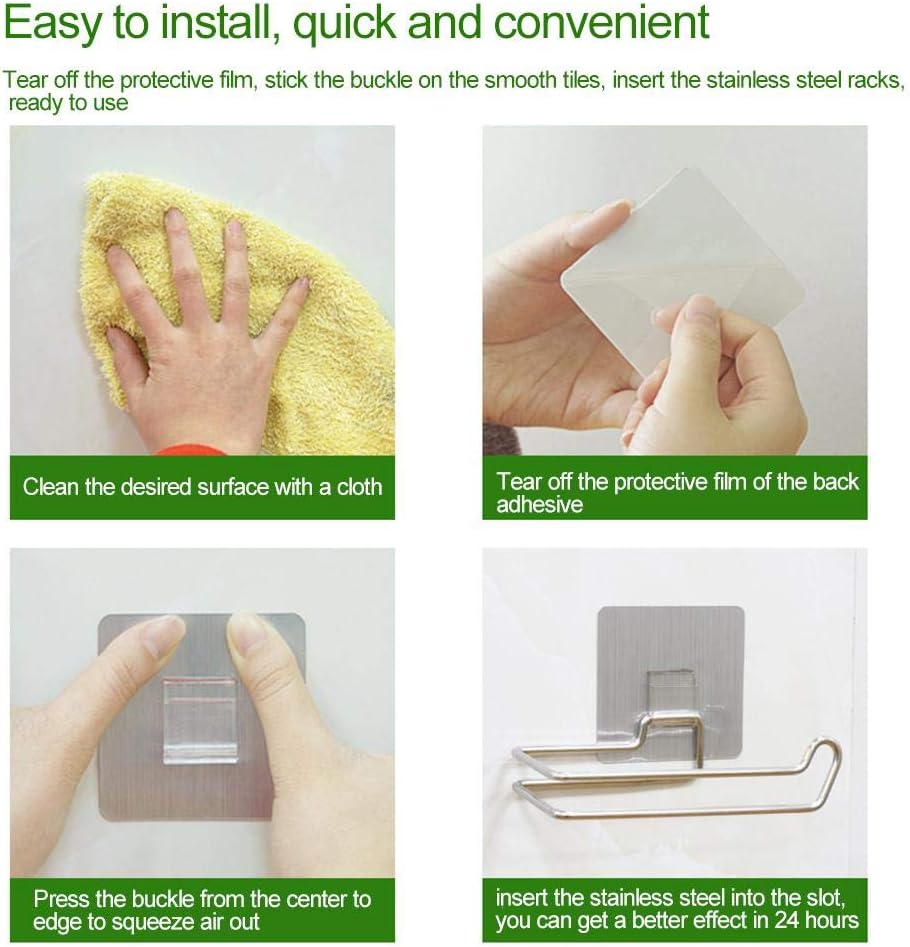 Easy to install, quick and convenient

Tear off the protective film, stick the buckle on the smooth tiles, insert the stainless steel racks, ready to use

Clean the desired surface with a cloth

Tear off the protective film of the back adhesive

Press the buckle from the center to edge to squeeze air out

insert the stainless steel into the slot, you can get a better effect in 24 hours