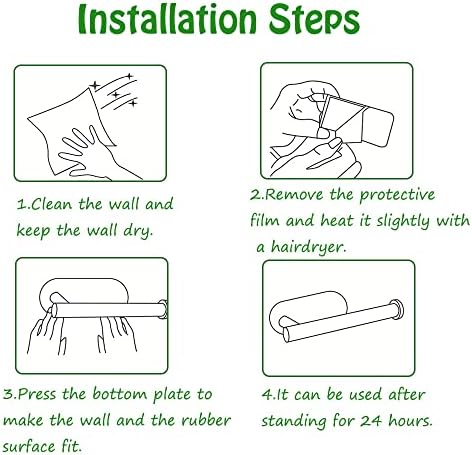 Installation Steps

1.Clean the wall and keep the wall dry.

2.Remove the protective film and heat it slightly with a hairdryer.

3.Press the bottom plate to make the wall and the rubber surface fit.

4.It can be used after standing for 24 hours.