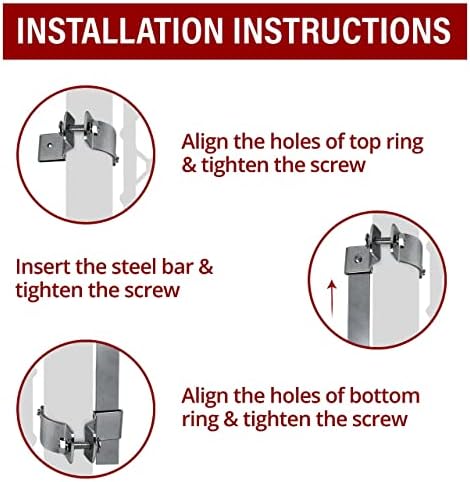 INSTALLATION INSTRUCTIONS

Align the holes of top ring & tighten the screw

Insert the steel bar & tighten the screw

Align the holes of bottom ring & tighten the screw