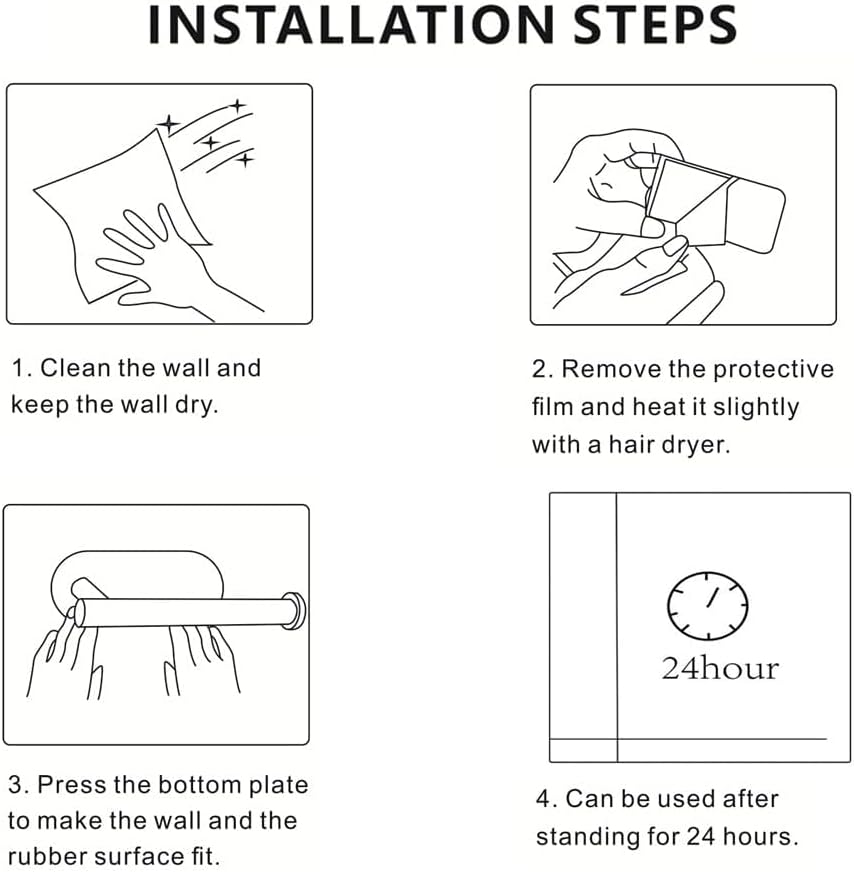 INSTALLATION STEPS

1. Clean the wall and keep the wall dry.

2. Remove the protective film and heat it slightly with a hair dryer.

3. Press the bottom plate to make the wall and the rubber surface fit.

24hour

4. Can be used after standing for 24 hours.